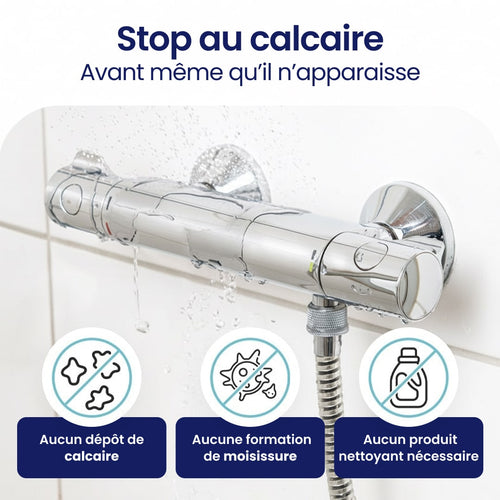 Stop au calcaire
Avant même qu'il n'apparaisse

Aucun dépôt de calcaire

Aucune formation de moisissure

Aucun produit nettoyant nécessaire