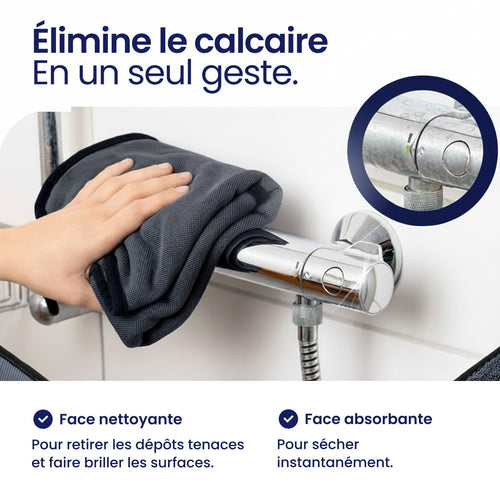 Élimine le calcaire
En un seul geste.

Face nettoyante
Pour retirer les dépôts tenaces et faire briller les surfaces.

Face absorbante
Pour sécher instantanément.